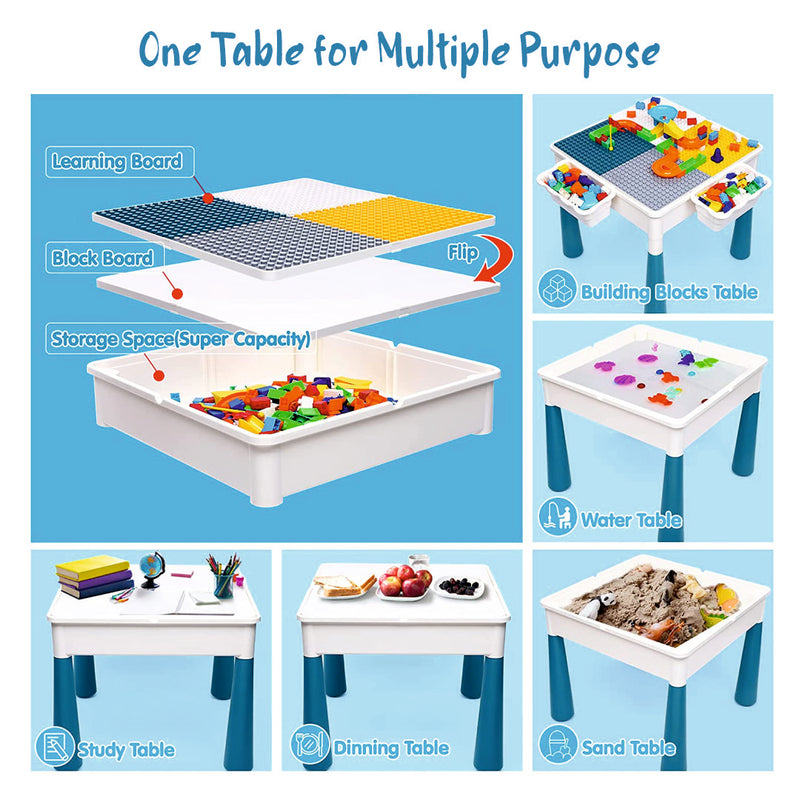 One Table for Multiple Purpose

Learning Board

Block Board

Flip

Storage Space(Super Capacity)

Building Blocks Table

Water Table

Study Table

Dinning Table

Sand Table