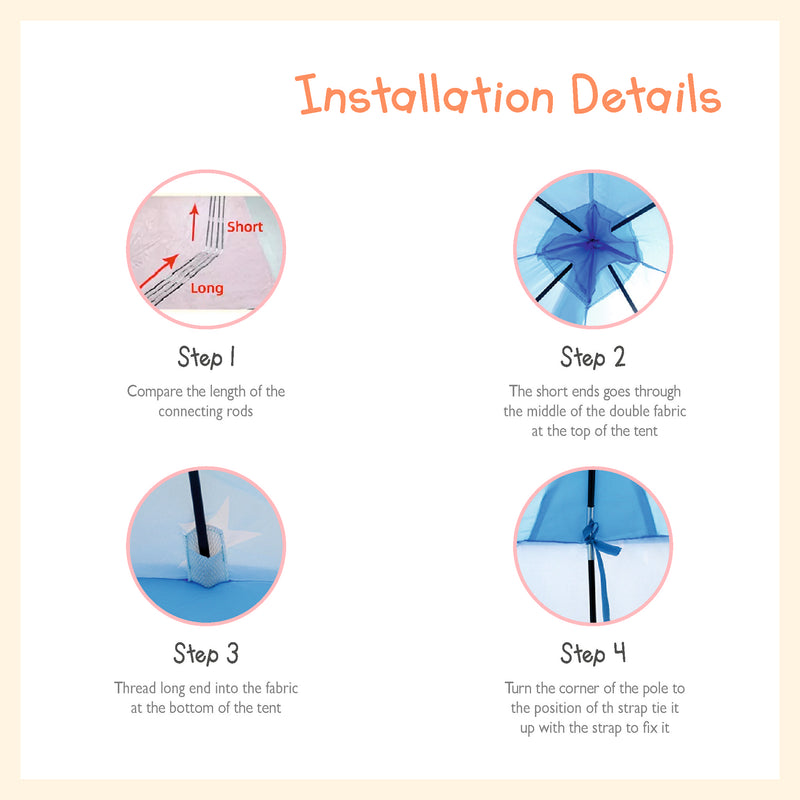 Installation Details

Short

Long

Step 1

Compare the length of the connecting rods

Step 2

The short ends goes through the middle of the double fabric at the top of the tent

Step 3

Thread long end into the fabric at the bottom of the tent

Step 4

Turn the corner of the pole to the position of th strap tie it up with the strap to fix it