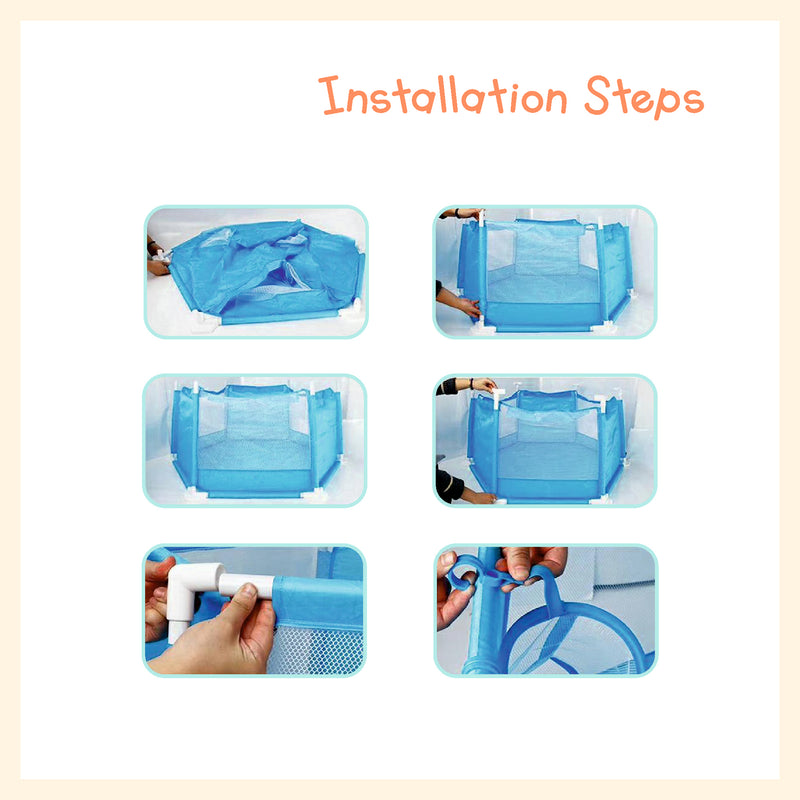 Installation Steps