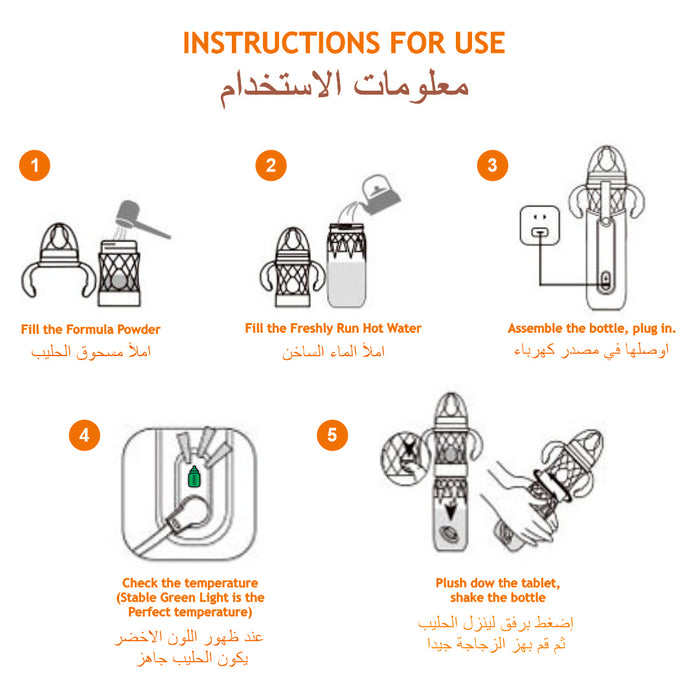 INSTRUCTIONS FOR USE
معلومات الاستخدام

1
Fill the Formula Powder
املأ مسحوق الحليب

2
Fill the Freshly Run Hot Water
املأ الماء الساخن

3
Assemble the bottle, plug in.
اوصلها في مصدر كهرباء

4
Check the temperature (Stable Green Light is the Perfect temperature)
عند ظهور اللون الاخضر يكون الحليب جاهز

5
Plush dow the tablet, shake the bottle
إضغط برفق لينزل الحليب ثم قم بهز الزجاجة جيدا